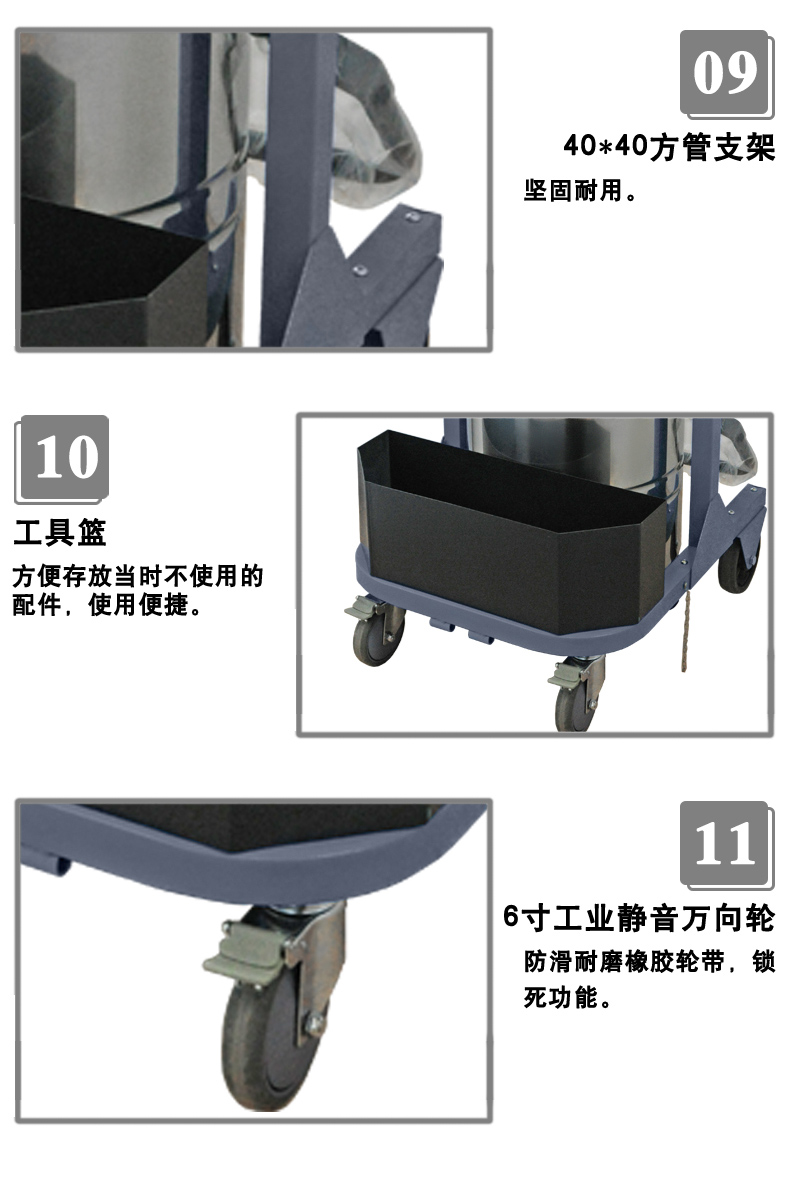 09

40*40方管支架

坚固耐用。

10

工具篮

方便存放当时不使用的配件，使用便捷。

11

6寸工业静音万向轮

防滑耐磨橡胶轮带，锁死功能。